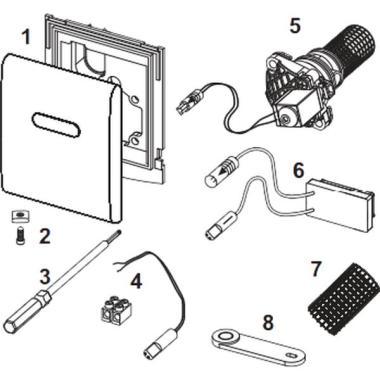 1
5
6
2
3
4
7
8